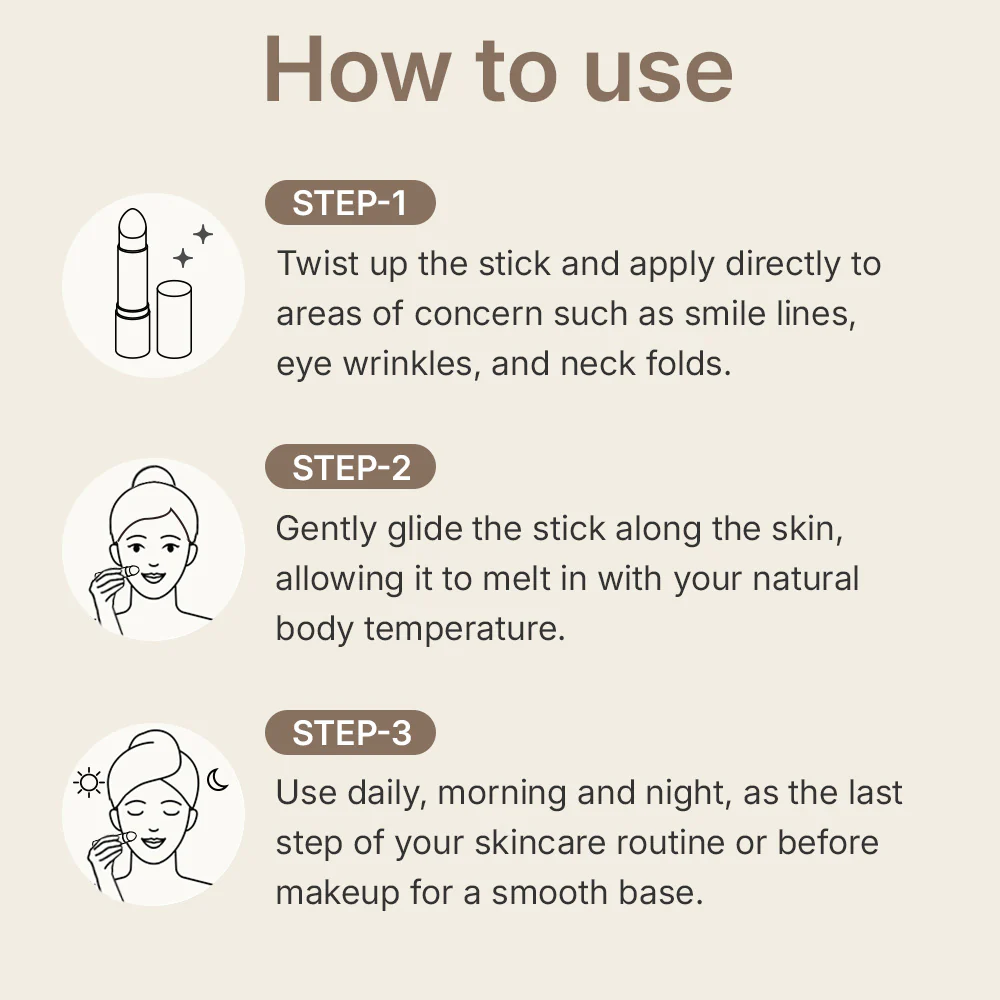 How to use

STEP-1

Twist up the stick and apply directly to areas of concern such as smile lines, eye wrinkles, and neck folds.

STEP-2

Gently glide the stick along the skin, allowing it to melt in with your natural body temperature.

STEP-3

Use daily, morning and night, as the last step of your skincare routine or before makeup for a smooth base.