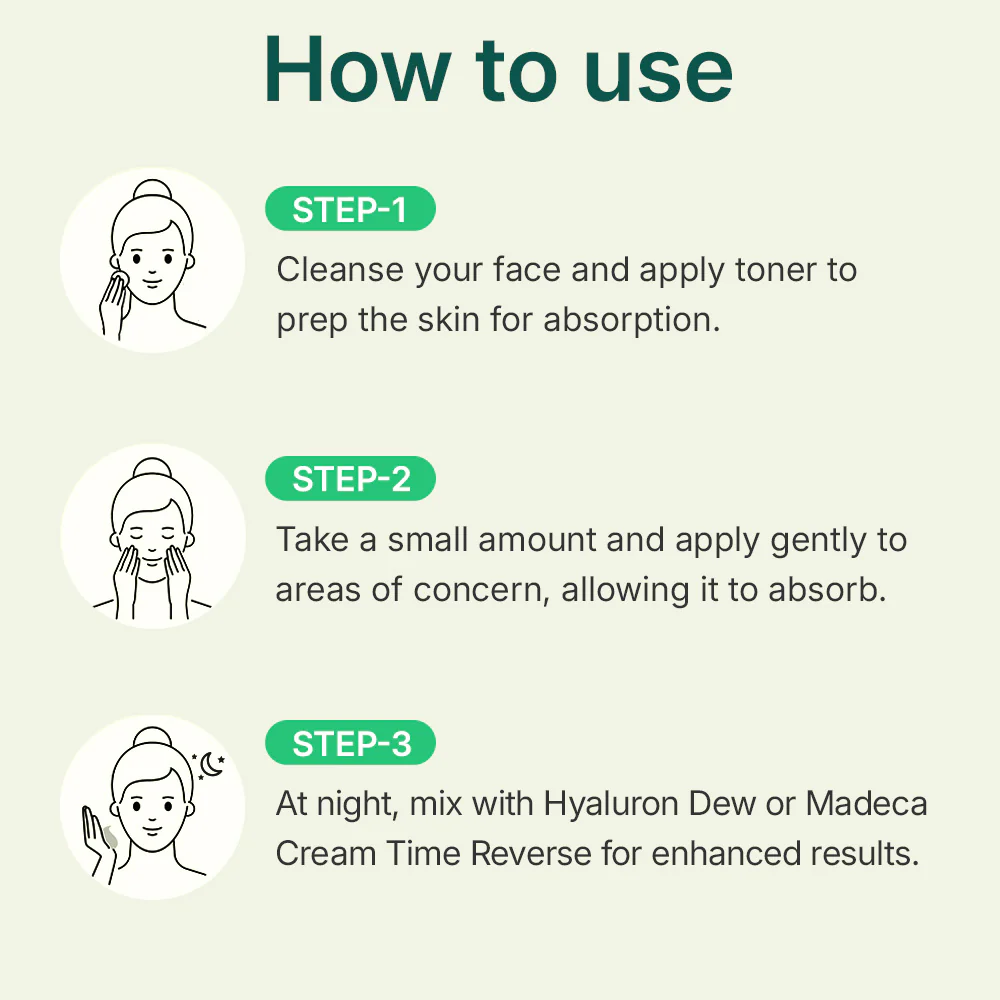 How to use

STEP-1
Cleanse your face and apply toner to prep the skin for absorption.

STEP-2
Take a small amount and apply gently to areas of concern, allowing it to absorb.

STEP-3
At night, mix with Hyaluron Dew or Madeca Cream Time Reverse for enhanced results.