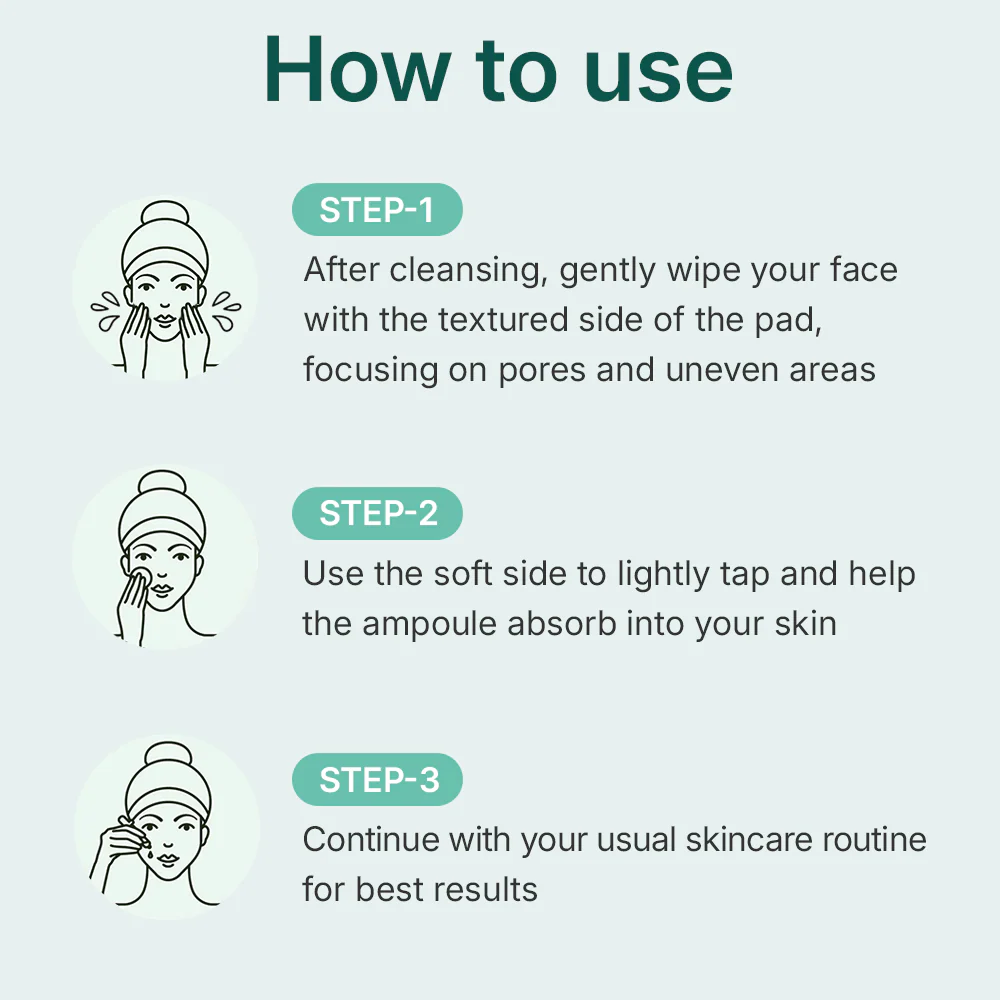 How to use

STEP-1
After cleansing, gently wipe your face with the textured side of the pad, focusing on pores and uneven areas

STEP-2
Use the soft side to lightly tap and help the ampoule absorb into your skin

STEP-3
Continue with your usual skincare routine for best results