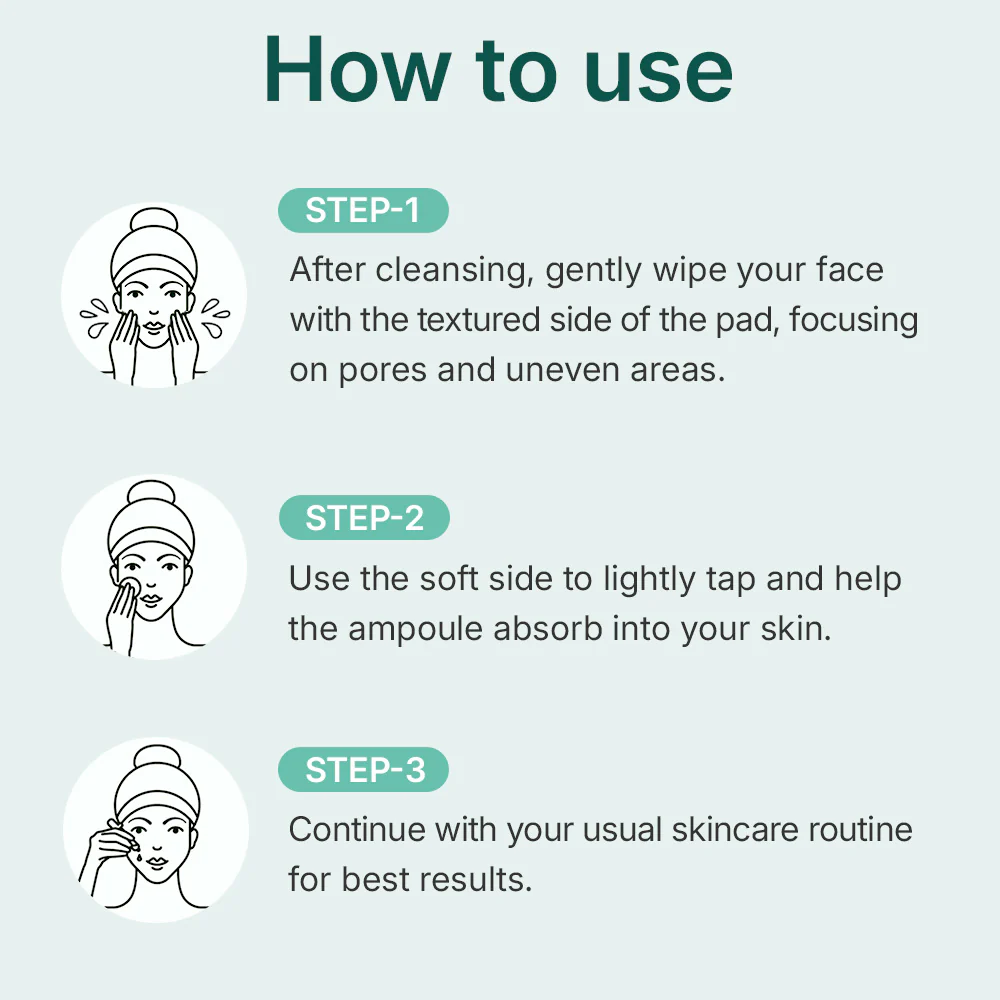 How to use

STEP-1

After cleansing, gently wipe your face with the textured side of the pad, focusing on pores and uneven areas.

STEP-2

Use the soft side to lightly tap and help the ampoule absorb into your skin.

STEP-3

Continue with your usual skincare routine for best results.