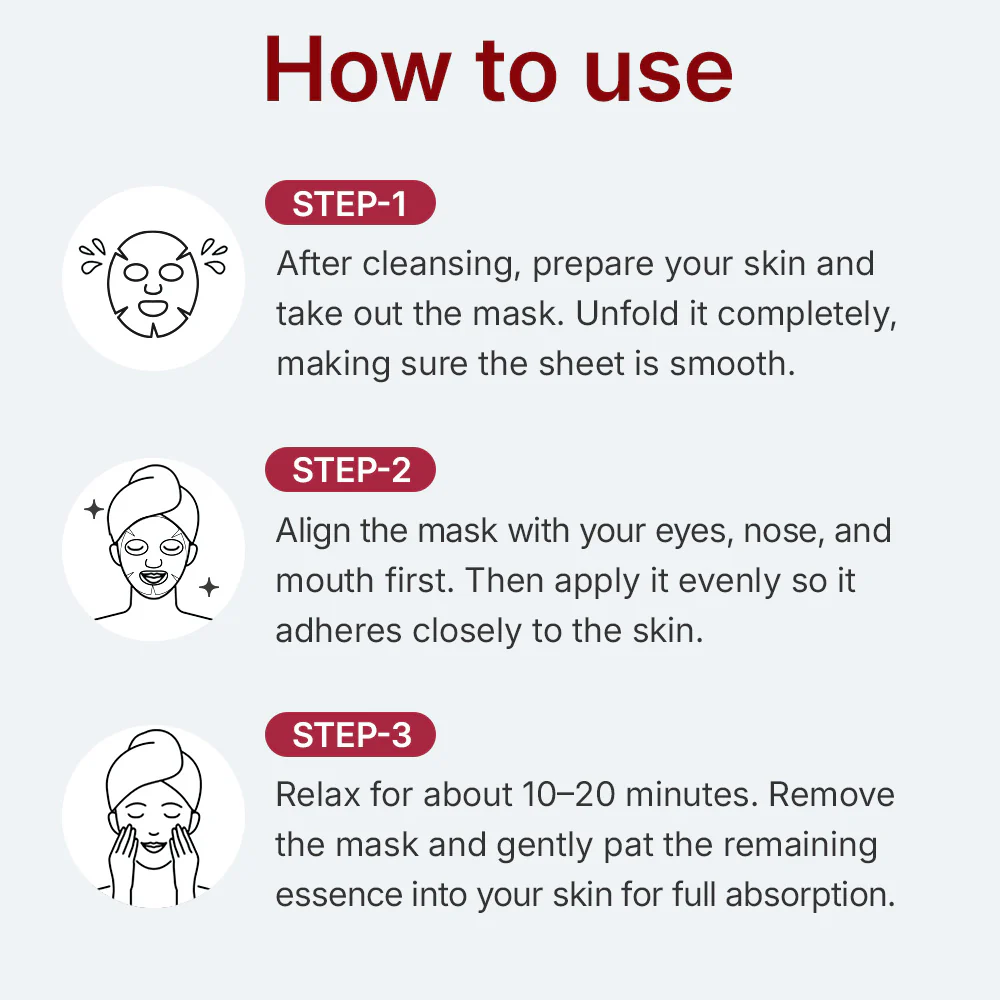 How to use

STEP-1

After cleansing, prepare your skin and take out the mask. Unfold it completely, making sure the sheet is smooth.

STEP-2

Align the mask with your eyes, nose, and mouth first. Then apply it evenly so it adheres closely to the skin.

STEP-3

Relax for about 10–20 minutes. Remove the mask and gently pat the remaining essence into your skin for full absorption.