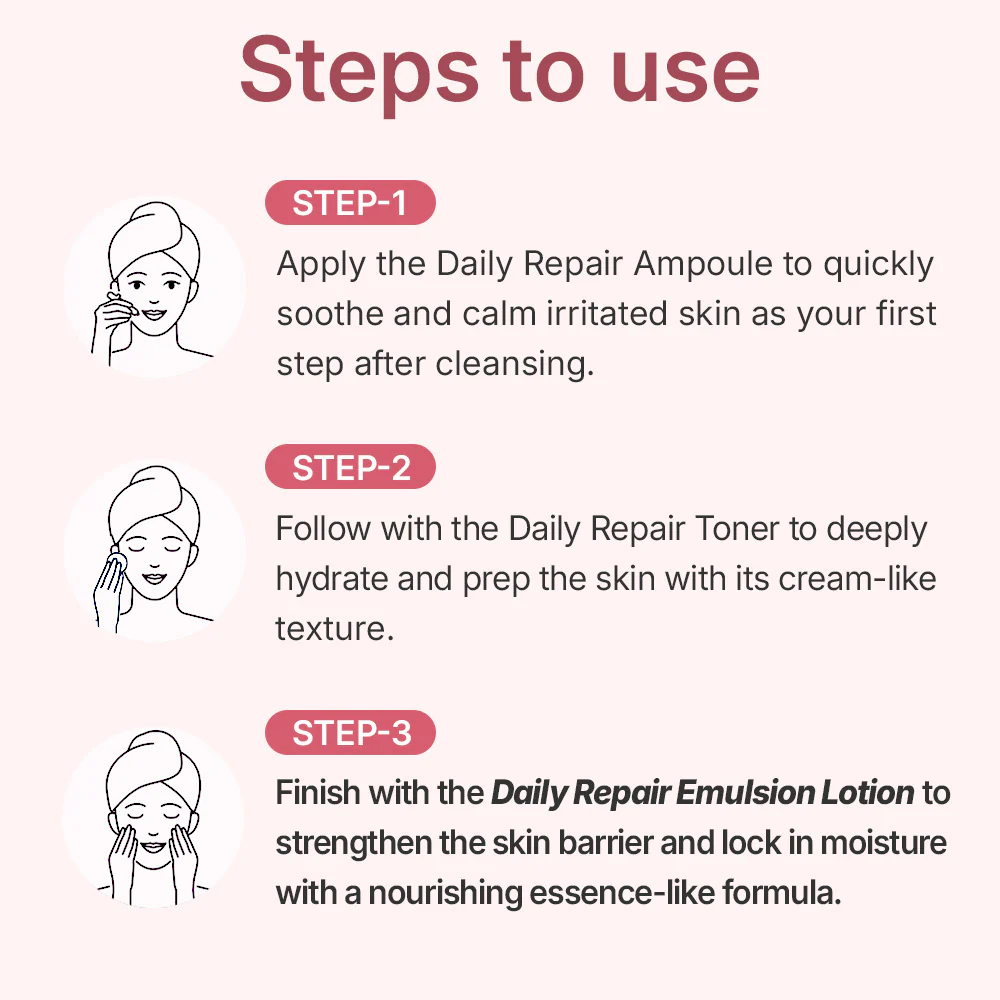 Steps to use

STEP-1

Apply the Daily Repair Ampoule to quickly soothe and calm irritated skin as your first step after cleansing.

STEP-2

Follow with the Daily Repair Toner to deeply hydrate and prep the skin with its cream-like texture.

STEP-3

Finish with the Daily Repair Emulsion Lotion to strengthen the skin barrier and lock in moisture with a nourishing essence-like formula.